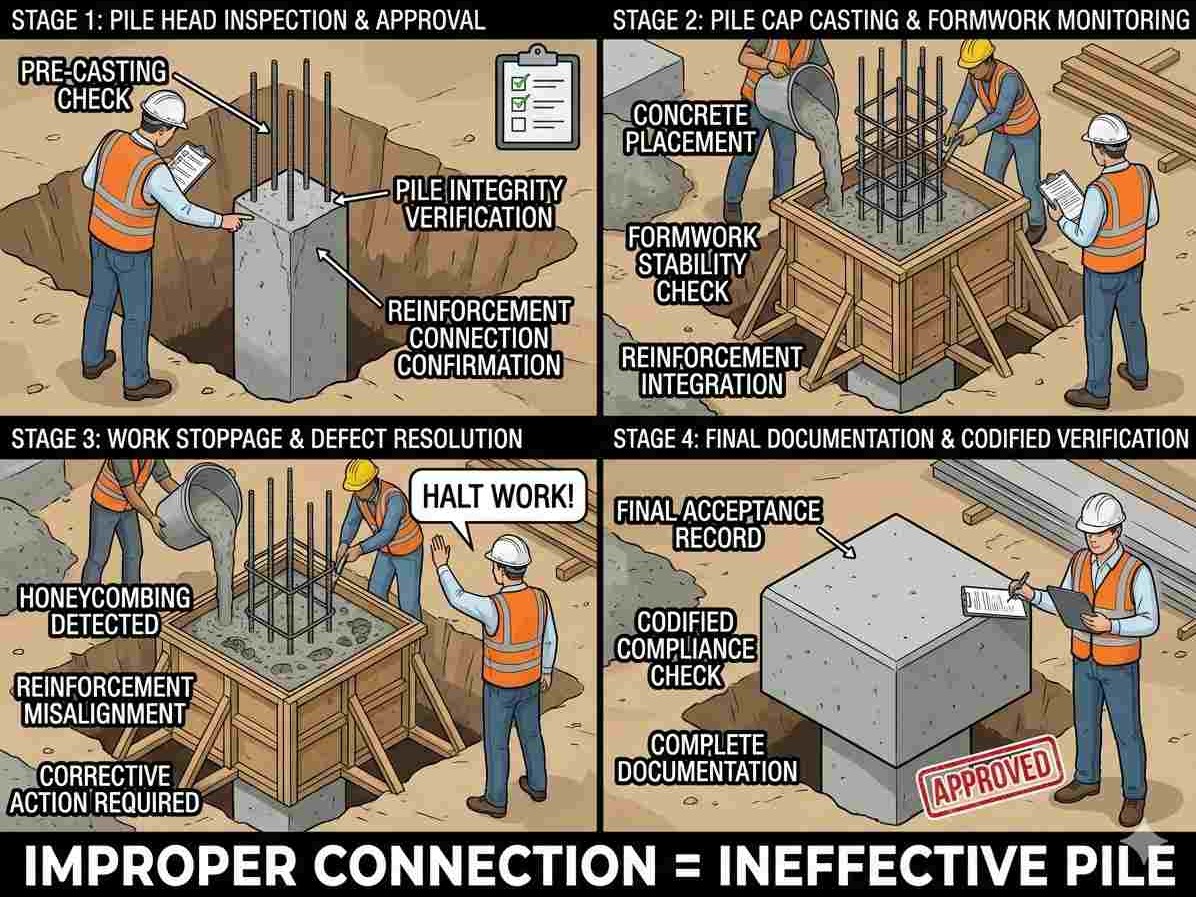 STAGE 1: PILE HEAD INSPECTION & APPROVAL

PRE-CASTING CHECK

PILE INTEGRITY VERIFICATION

REINFORCEMENT CONNECTION CONFIRMATION

STAGE 2: PILE CAP CASTING & FORMWORK MONITORING

CONCRETE PLACEMENT

FORMWORK STABILITY CHECK

REINFORCEMENT INTEGRATION

STAGE 3: WORK STOPPAGE & DEFECT RESOLUTION

HALT WORK!

HONEYCOMBING DETECTED

REINFORCEMENT MISALIGNMENT

CORRECTIVE ACTION REQUIRED

STAGE 4: FINAL DOCUMENTATION & CODIFIED VERIFICATION

FINAL ACCEPTANCE RECORD

CODIFIED COMPLIANCE CHECK

COMPLETE DOCUMENTATION

APPROVED

IMPROPER CONNECTION = INEFFECTIVE PILE